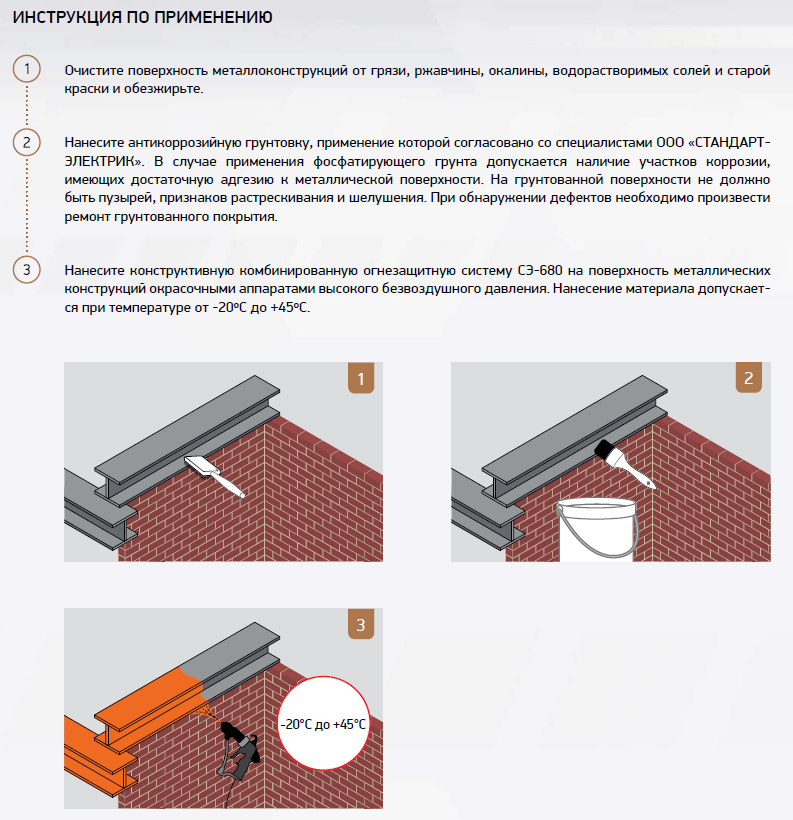 ИНСТРУКЦИЯ ПО ПРИМЕНЕНИЮ

1

Очистите поверхность металлоконструкций от грязи, ржавчины, окалины, водорастворимых солей и старой краски и обезжирьте.

2

Нанесите антикоррозийную грунтовку, применение которой согласовано со специалистами ООО «СТАНДАРТ-ЭЛЕКТРИК». В случае применения фосфатирующего грунта допускается наличие участков коррозии, имеющих достаточную адгезию к металлической поверхности. На грунтованной поверхности не должно быть пузырей, признаков растрескивания и шелушения. При обнаружении дефектов необходимо произвести ремонт грунтованного покрытия.

3

Нанесите конструктивную комбинированную огнезащитную систему СЭ-680 на поверхность металлических конструкций окрасочными аппаратами высокого безвоздушного давления. Нанесение материала допускается при температуре от -20ºС до +45ºС.

1

2

3

-20°С до +45°С